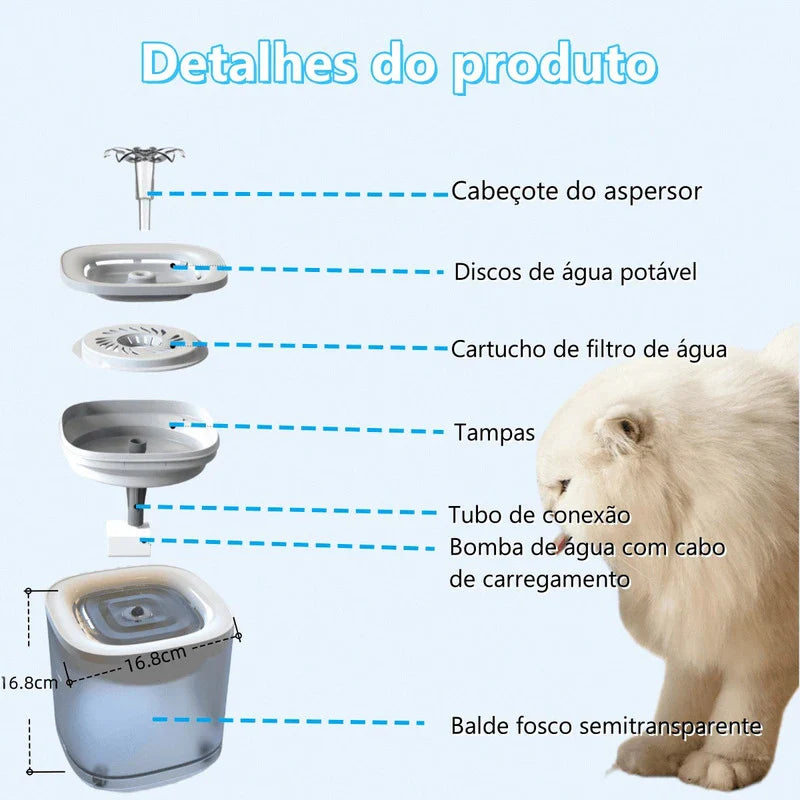 Detalhes do produto

Cabeçote do aspersor

Discos de água potável

Cartucho de filtro de água

Tampas

Tubo de conexão

Bomba de água com cabo de carregamento

16.8cm

16.8cm

Balde fosco semitransparente