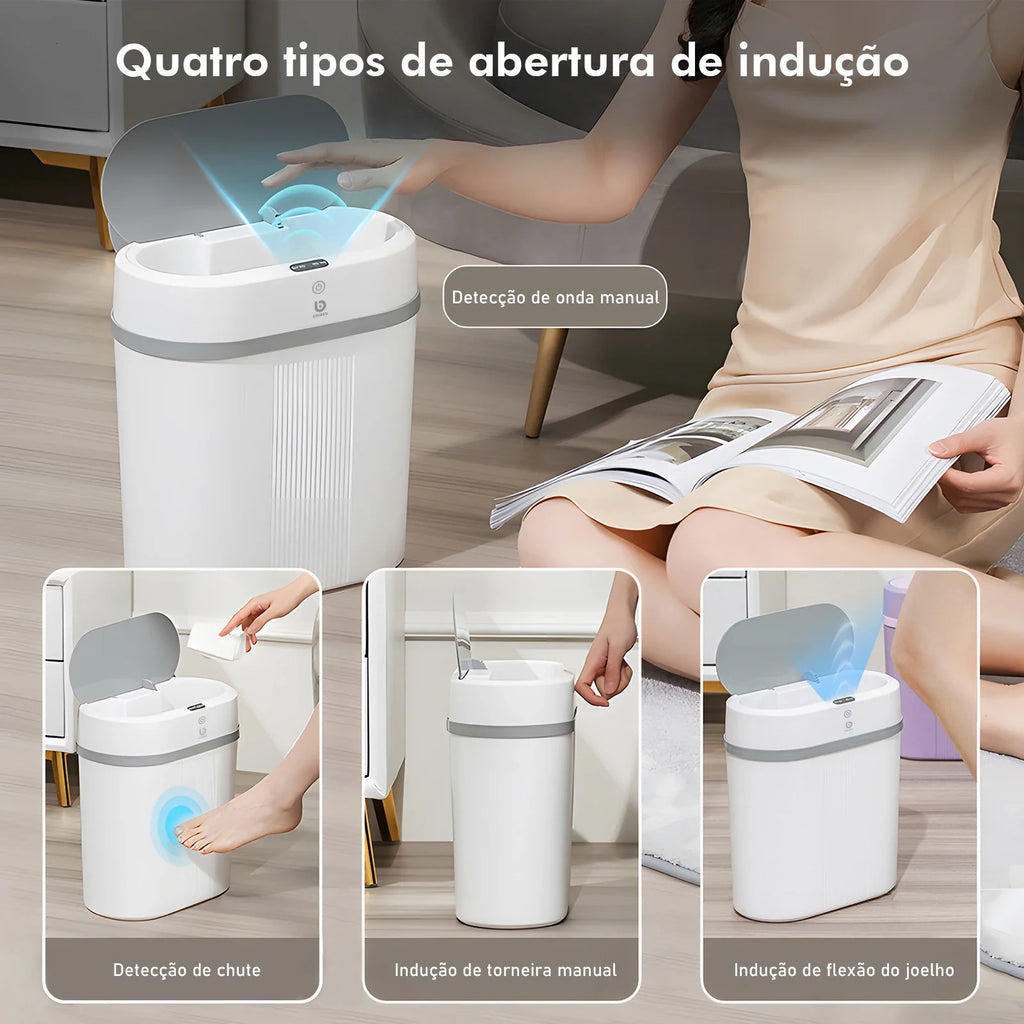 Quatro tipos de abertura de indução

Detecção de onda manual

Detecção de chute

Indução de torneira manual

Indução de flexão do joelho